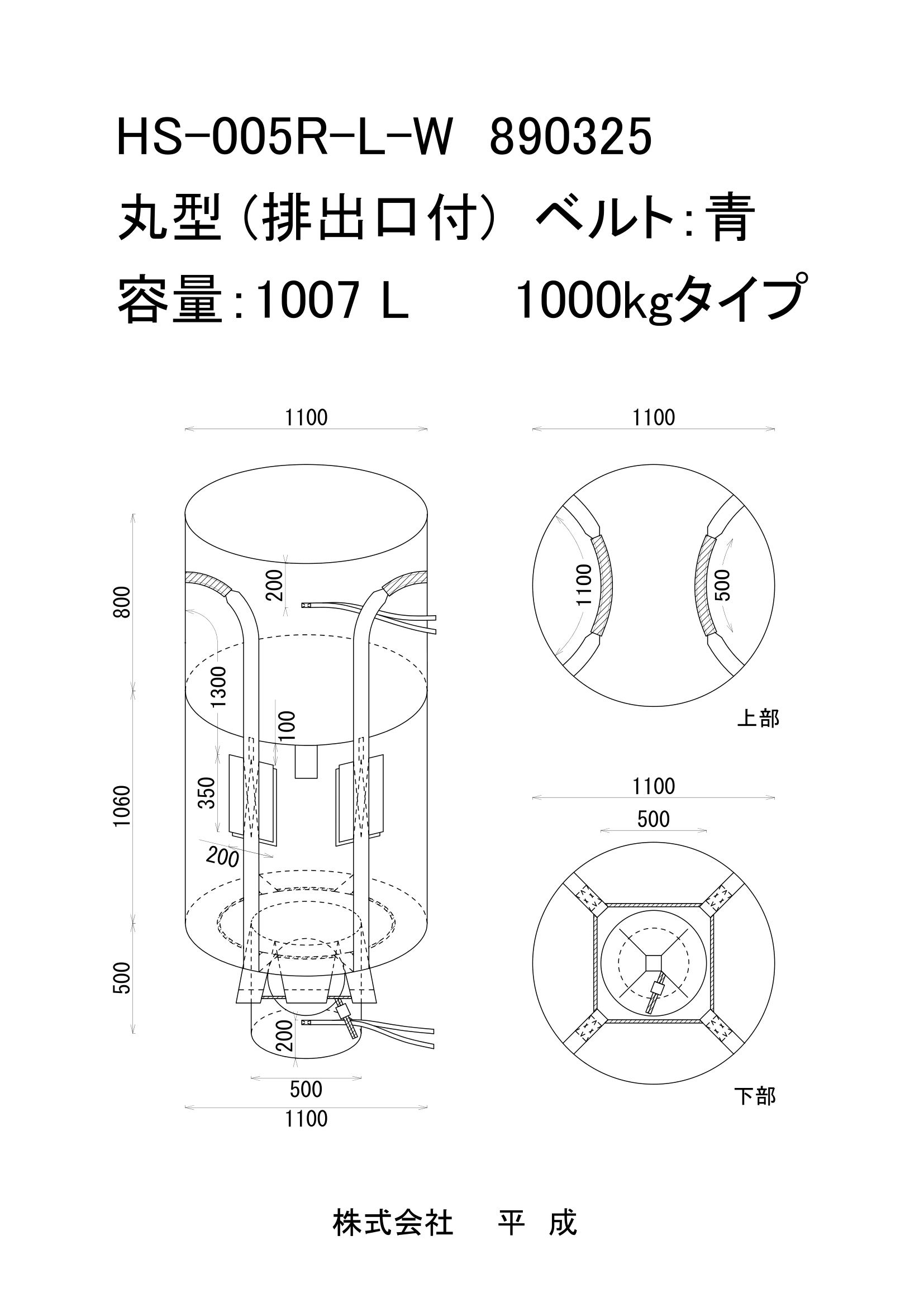 HS-005R-L-W 890325

丸型（排出口付） ベルト:青

容量:1007 L　　1000kgタイプ

1100

800

200

1300

100

350

1060

200

500

200

500

1100

1100

1100

500

上部

1100

500

下部

株式会社　平 成